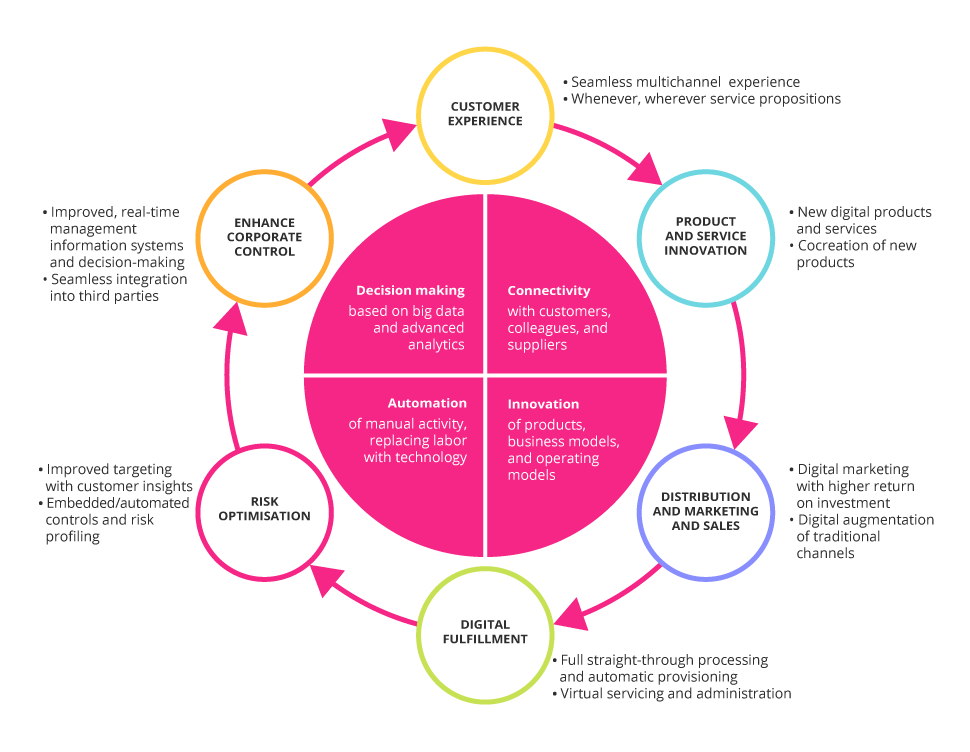 CUSTOMER EXPERIENCE

• Seamless multichannel experience
• Whenever, wherever service propositions

PRODUCT AND SERVICE INNOVATION

• New digital products and services
• Cocreation of new products

DISTRIBUTION AND MARKETING AND SALES

• Digital marketing with higher return on investment
• Digital augmentation of traditional channels

DIGITAL FULFILLMENT

• Full straight-through processing and automatic provisioning
• Virtual servicing and administration

RISK OPTIMISATION

• Improved targeting with customer insights
• Embedded/automated controls and risk profiling

ENHANCE CORPORATE CONTROL

• Improved, real-time management information systems and decision-making
• Seamless integration into third parties

Decision making
based on big data and advanced analytics

Connectivity
with customers, colleagues, and suppliers

Automation
of manual activity, replacing labor with technology

Innovation
of products, business models, and operating models